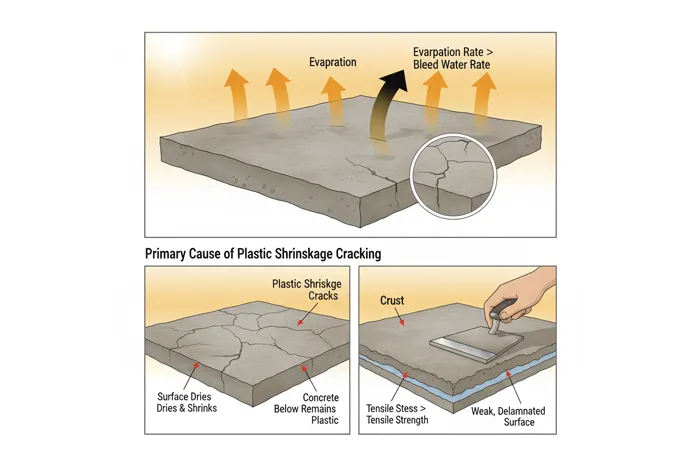 Evapration

Evarpation Rate > Bleed Water Rate

Primary Cause of Plastic Shrinskage Cracking

Plastic Shriskge Cracks

Surface Dries Dries & Shrinks

Concrete Below Remains Plastic

Crust

Tensile Stess > Tensile Strength

Weak, Delamnated Surface